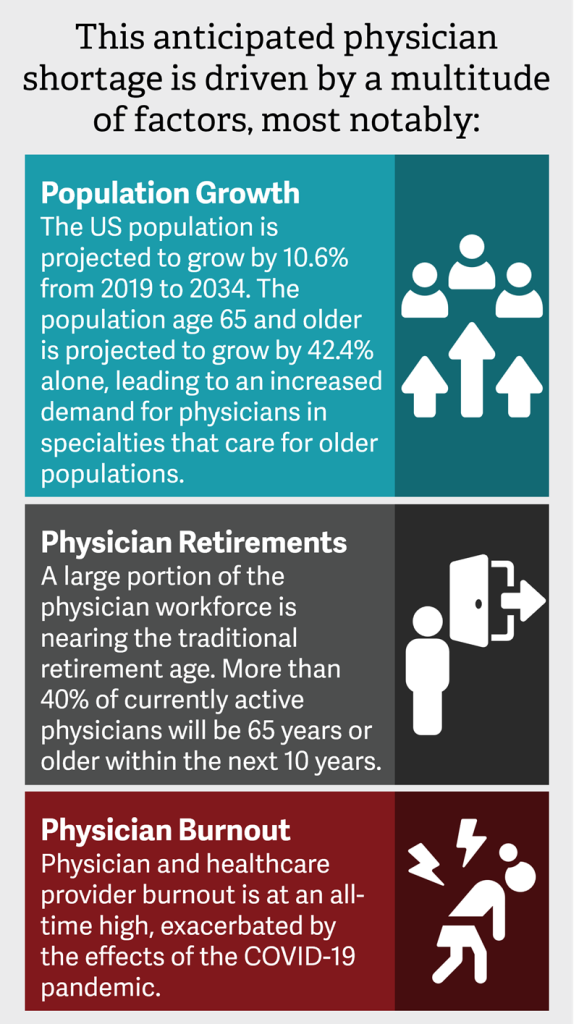 This anticipated physician shortage is driven by a multitude of factors, most notably:

Population Growth
The US population is projected to grow by 10.6% from 2019 to 2034. The population age 65 and older is projected to grow by 42.4% alone, leading to an increased demand for physicians in specialties that care for older populations.

Physician Retirements
A large portion of the physician workforce is nearing the traditional retirement age. More than 40% of currently active physicians will be 65 years or older within the next 10 years.

Physician Burnout
Physician and healthcare provider burnout is at an all-time high, exacerbated by the effects of the COVID-19 pandemic.